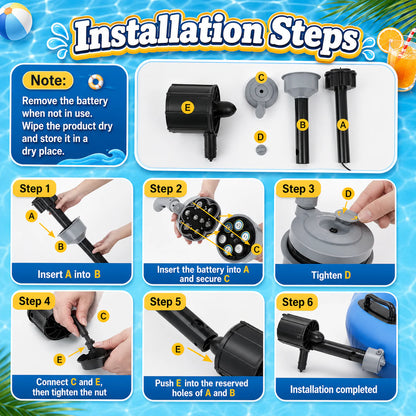 Installation Steps

Note:
Remove the battery when not in use. Wipe the product dry and store it in a dry place.

E C D B A

Step 1
A
B
Insert A into B

Step 2
C
Insert the battery into A and secure C

Step 3
D
Tighten D

Step 4
C
E
Connect C and E, then tighten the nut

Step 5
E
Push E into the reserved holes of A and B

Step 6
Installation completed